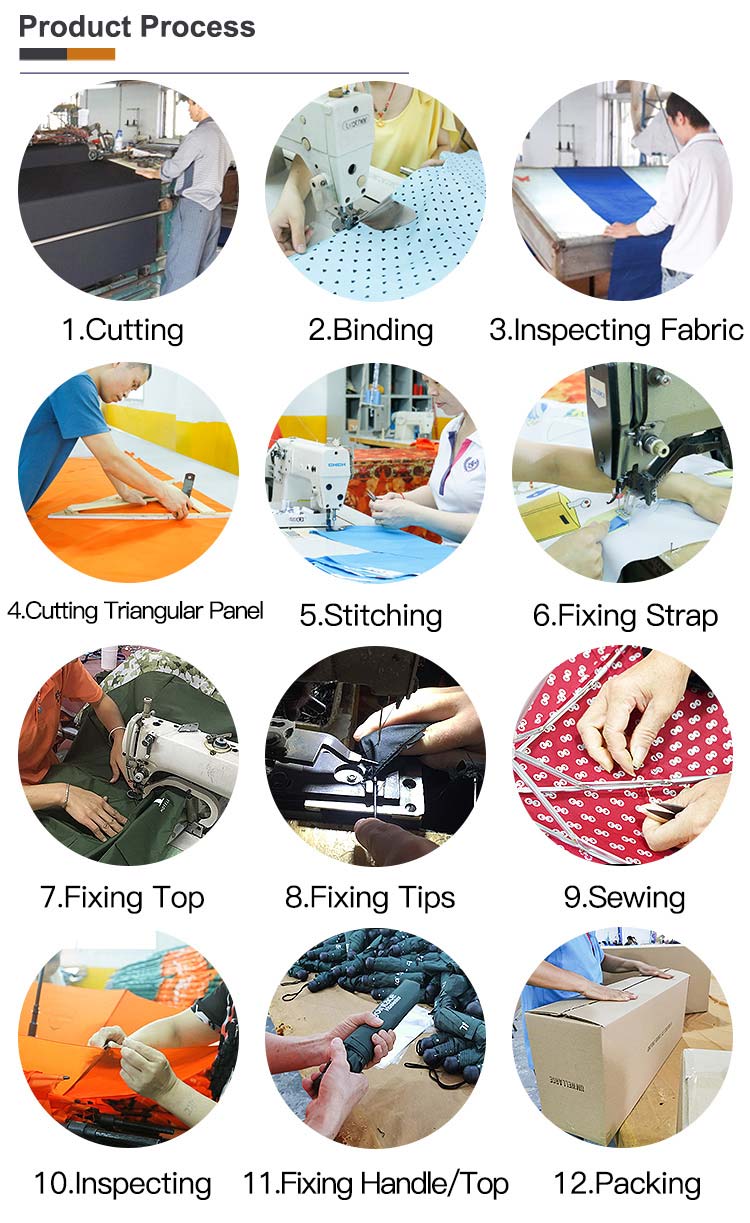 Product Process

1.Cutting

2.Binding

3.Inspecting Fabric

4.Cutting Triangular Panel

5.Stitching

6.Fixing Strap

7.Fixing Top

8.Fixing Tips

9.Sewing

10.Inspecting

11.Fixing Handle/Top

12.Packing